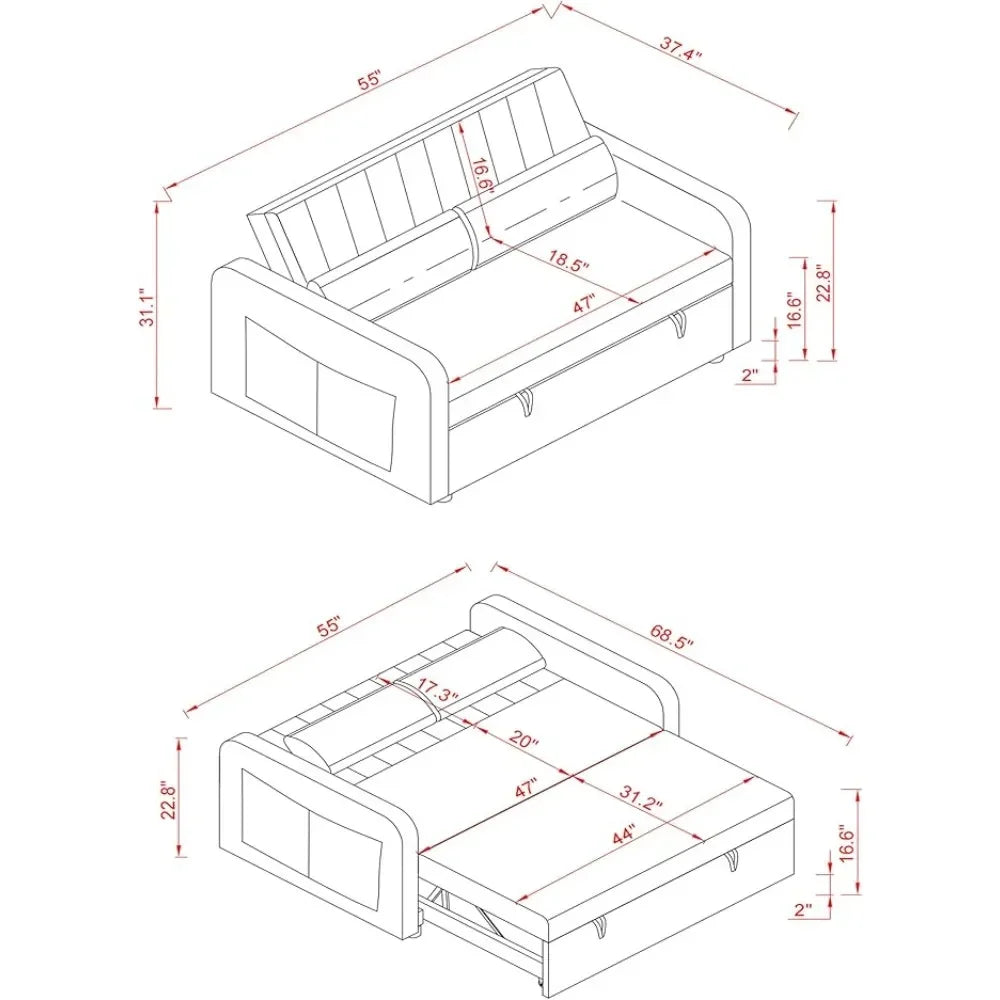 55"
37.4"
16.6"
18.5"
47"
31.1"
22.8"
16.6"
2"

55"
68.5"
17.3"
20"
47"
31.2"
44"
22.8"
16.6"
2"